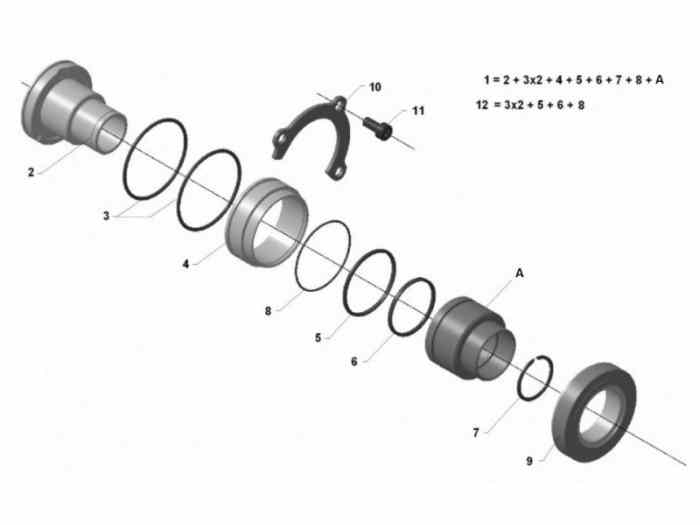 1 = 2 + 3x2 + 4 + 5 + 6 + 7 + 8 + A
12 = 3x2 + 5 + 6 + 8

10
11
2
3
4
8
5
6
A
7
9